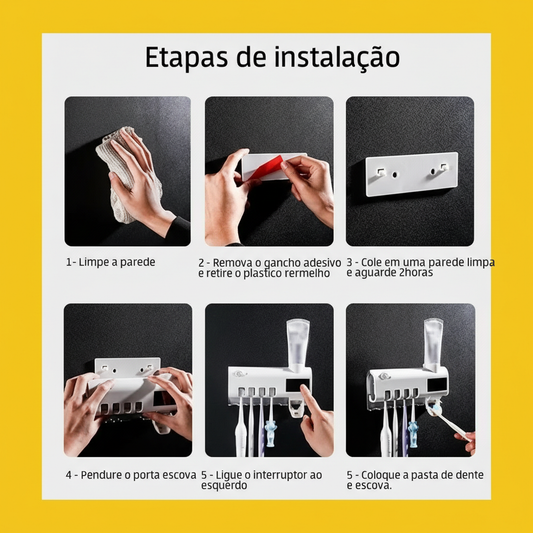 Etapas de instalação

1- Limpe a parede

2 - Remova o gancho adesivo e retire o plastico rermelho

3 - Cole em uma parede limpa e aguarde 2horas

4 - Pendure o porta escova

5 - Ligue o interruptor ao esquerdo

5 - Coloque a pasta de dente e escova.