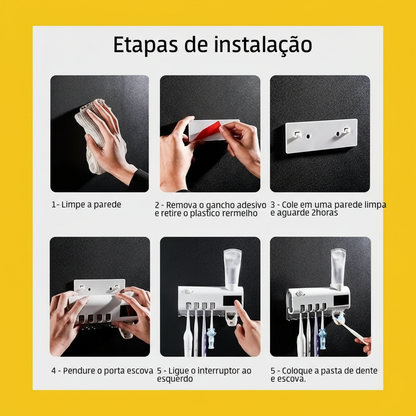 Etapas de instalação

1- Limpe a parede

2 - Remova o gancho adesivo e retire o plastico rermelho

3 - Cole em uma parede limpa e aguarde 2horas

4 - Pendure o porta escova

5 - Ligue o interruptor ao esquerdo

5 - Coloque a pasta de dente e escova.