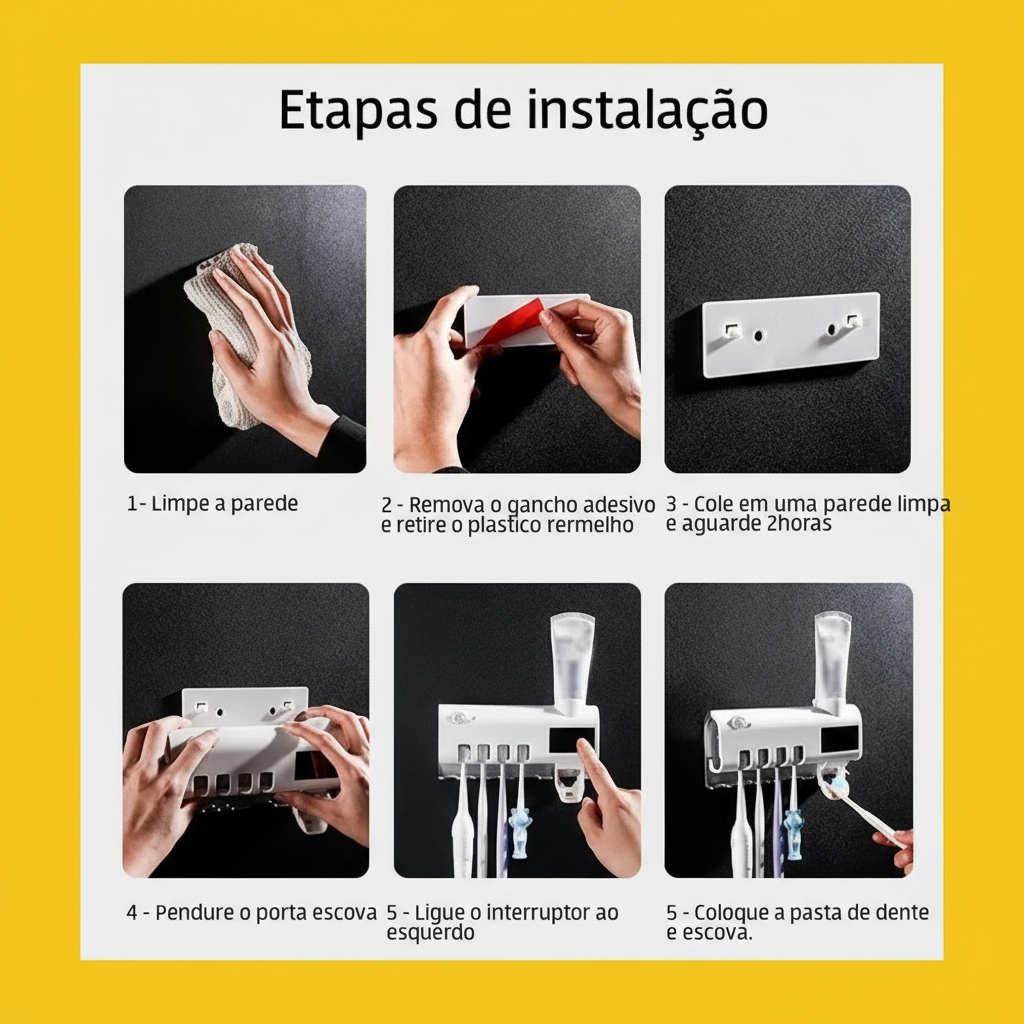 Etapas de instalação

1- Limpe a parede

2 - Remova o gancho adesivo e retire o plastico rermelho

3 - Cole em uma parede limpa e aguarde 2horas

4 - Pendure o porta escova

5 - Ligue o interruptor ao esquerdo

5 - Coloque a pasta de dente e escova.