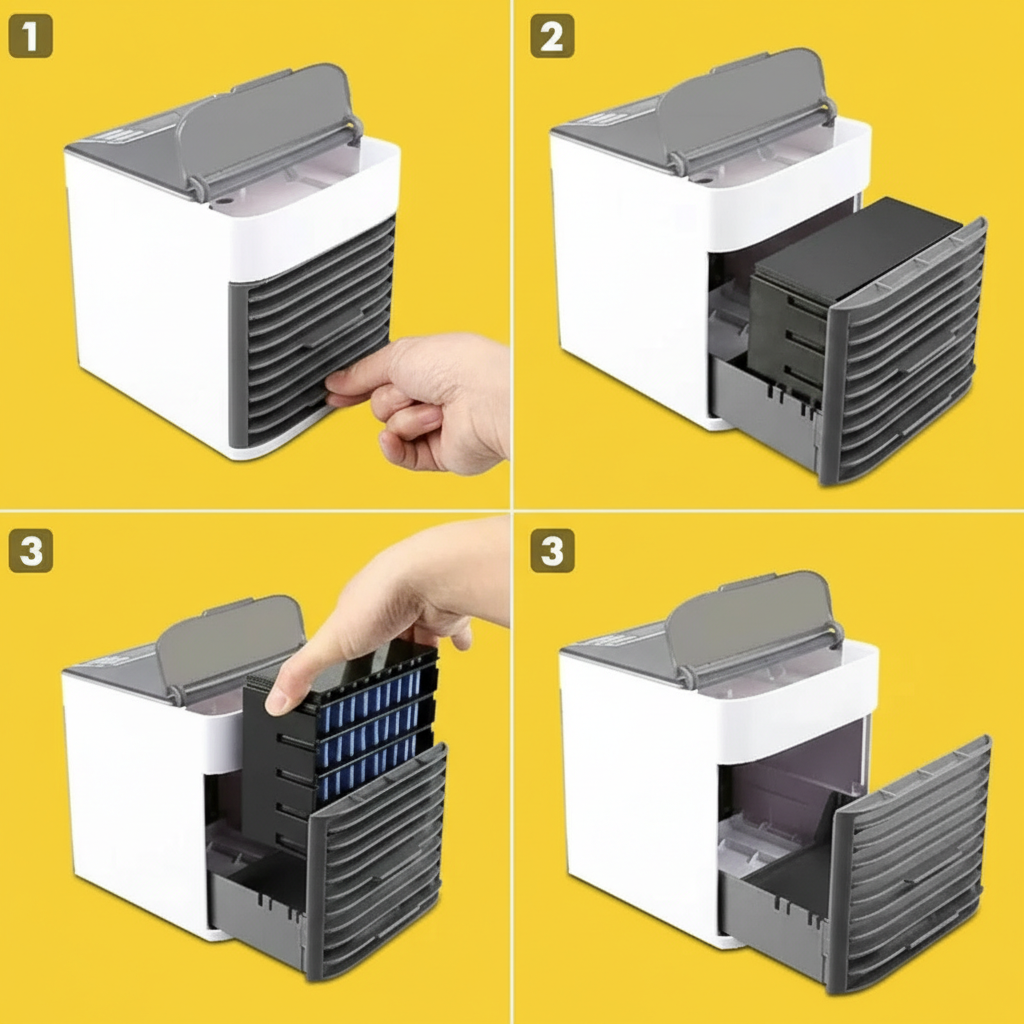 1

2

3

3