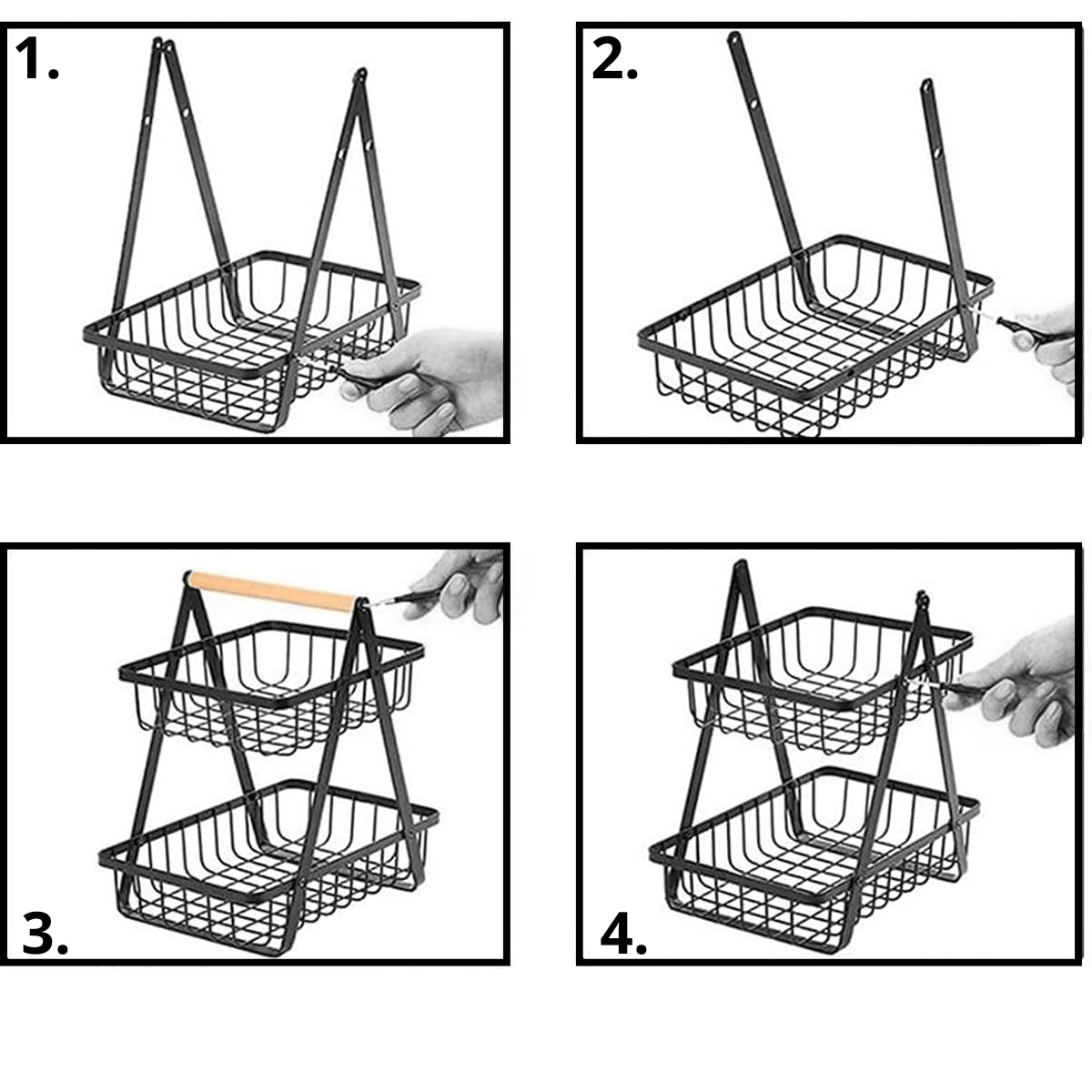 1.

2.

3.

4.