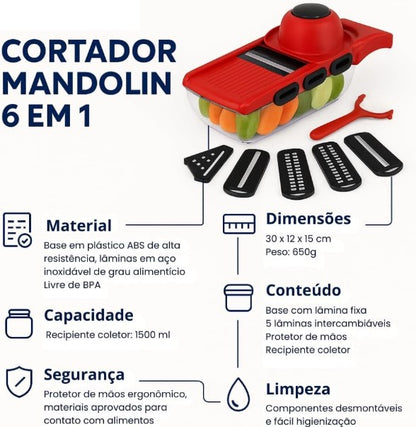 CORTADOR MANDOLIN 6 EM 1

Material
Base em plástico ABS de alta resistência, lâminas em aço inoxidável de grau alimentício Livre de BPA

Capacidade
Recipiente coletor: 1500 ml

Segurança
Protetor de mãos ergonômico, materiais aprovados para contato com alimentos

Dimensões
30 x 12 x 15 cm
Peso: 650g

Conteúdo
Base com lâmina fixa
5 lâminas intercambiáveis
Protetor de mãos
Recipiente coletor

Limpeza
Componentes desmontáveis e fácil higienização